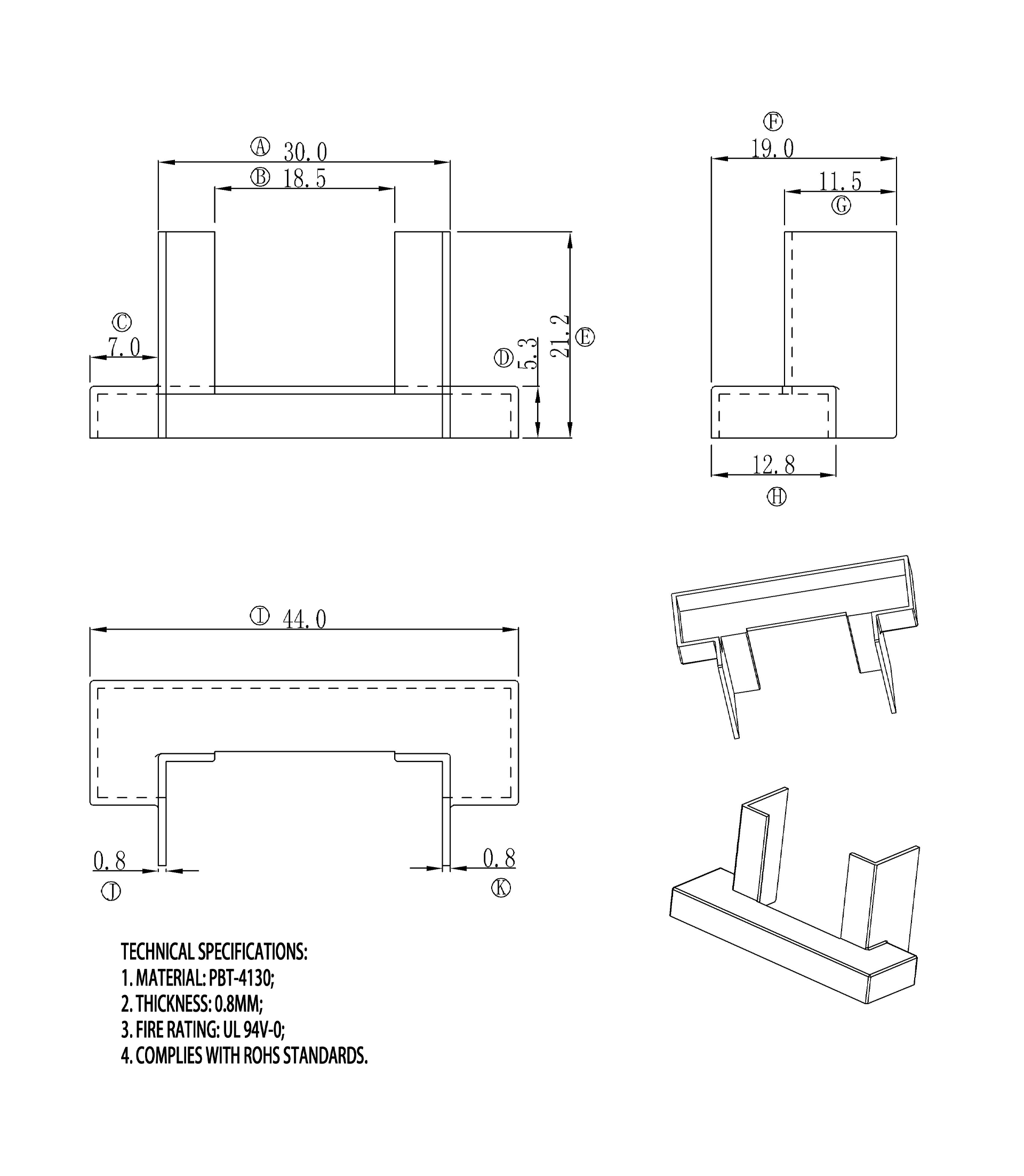 Ⓐ 30.0

Ⓑ 18.5

Ⓒ
7.0

Ⓓ 5.3

21.2 Ⓔ

Ⓕ
19.0

11.5
Ⓖ

12.8
Ⓗ

Ⓘ 44.0

0.8
Ⓙ

0.8
Ⓚ

TECHNICAL SPECIFICATIONS:
1. MATERIAL: PBT-4130;
2. THICKNESS: 0.8MM;
3. FIRE RATING: UL 94V-0;
4. COMPLIES WITH ROHS STANDARDS.